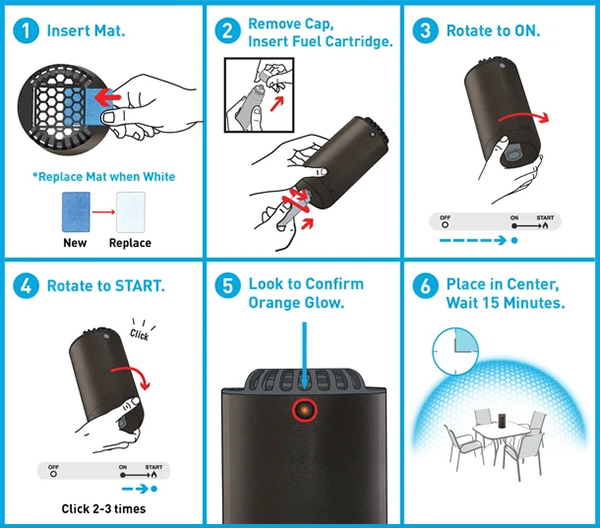 1 Insert Mat.

*Replace Mat when White

New Replace

2 Remove Cap, Insert Fuel Cartridge.

3 Rotate to ON.

OFF ON START

4 Rotate to START.

Click

OFF ON START

Click 2-3 times

5 Look to Confirm Orange Glow.

6 Place in Center, Wait 15 Minutes.